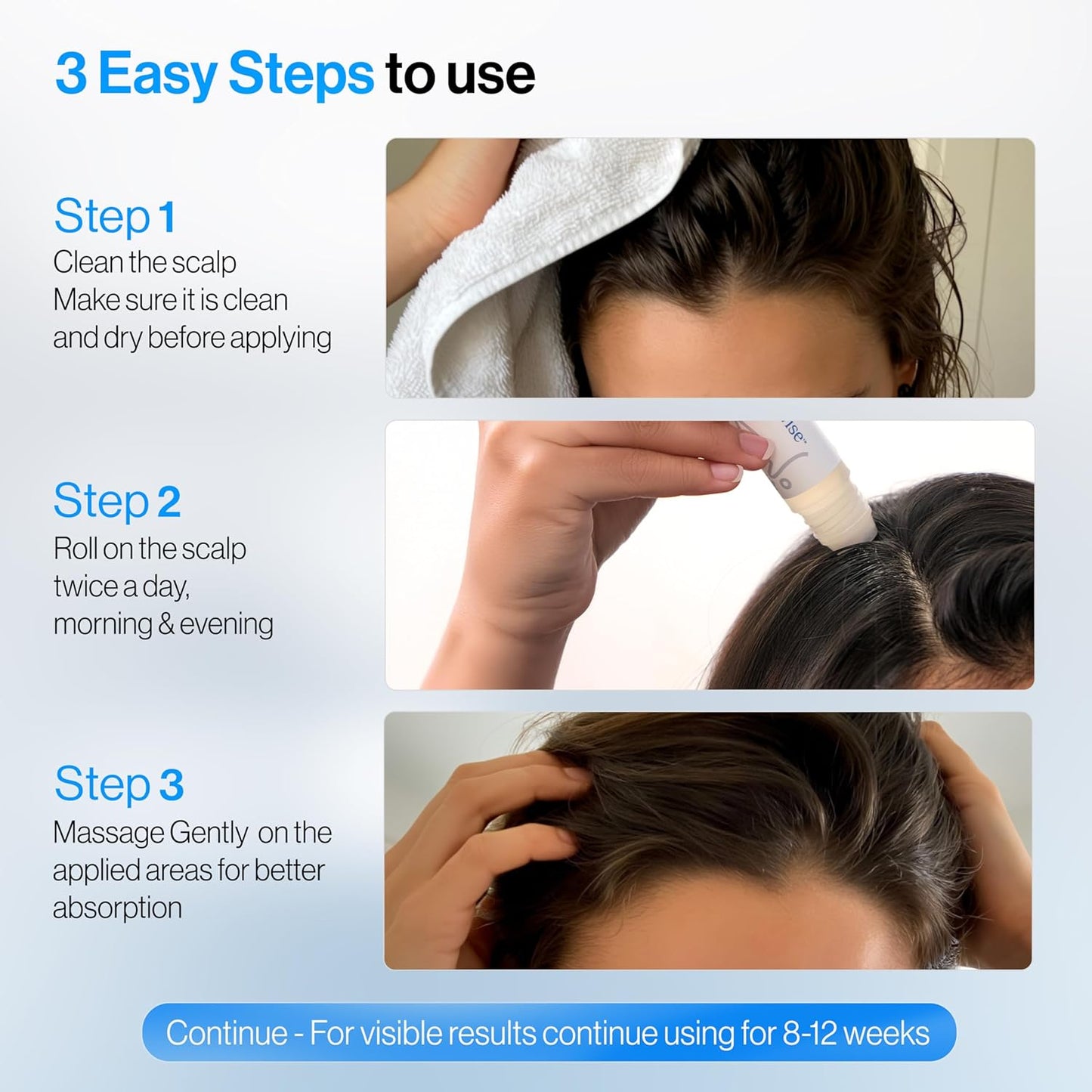 3 Easy Steps to use

Step 1
Clean the scalp
Make sure it is clean and dry before applying

Step 2
Roll on the scalp twice a day, morning & evening

Step 3
Massage Gently on the applied areas for better absorption

Continue - For visible results continue using for 8-12 weeks