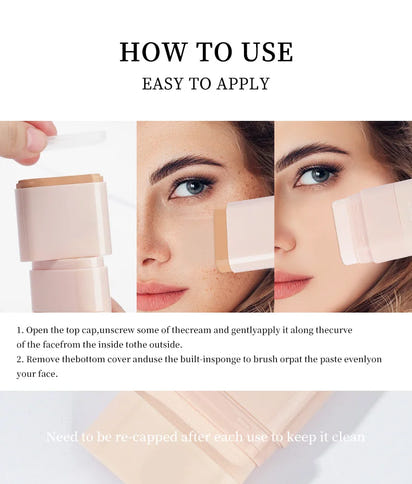 HOW TO USE

EASY TO APPLY

1. Open the top cap,unscrew some of thecream and gentlyapply it along thecurve of the facefrom the inside tothe outside.
2. Remove thebottom cover anduse the built-insponge to brush orpat the paste evenlyon your face.

Need to be re-capped after each use to keep it clean